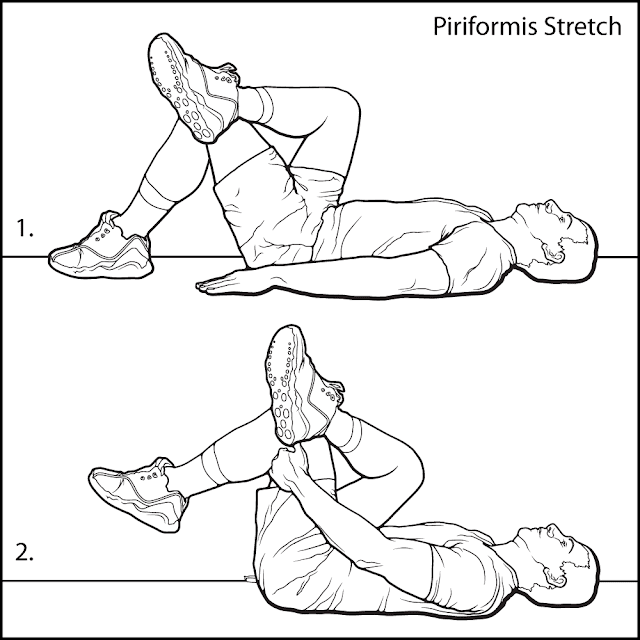 Piriformis Stretch

1.

2.